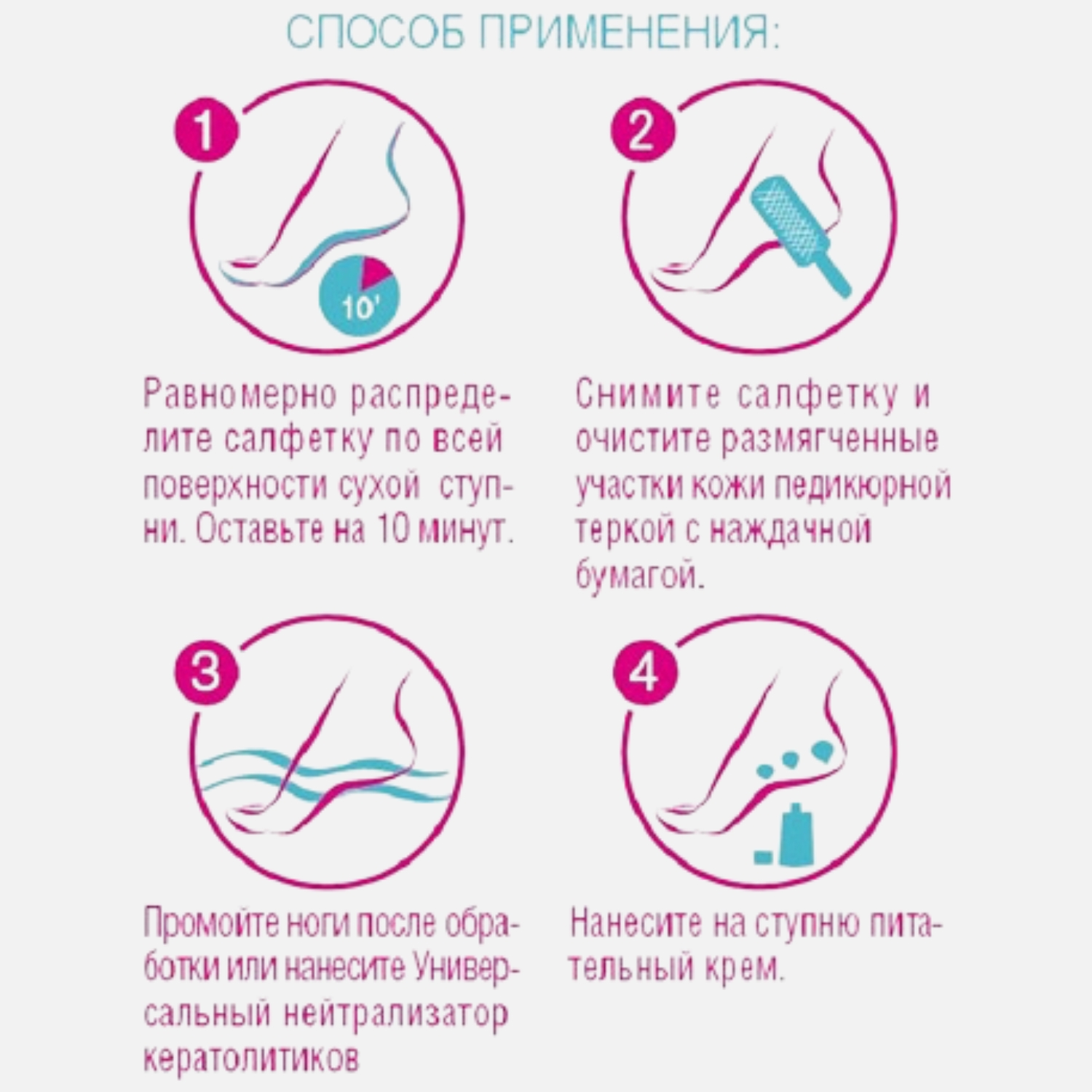 СПОСОБ ПРИМЕНЕНИЯ:

1

10'

Равномерно распределите салфетку по всей поверхности сухой ступни. Оставьте на 10 минут.

2

Снимите салфетку и очистите размягченные участки кожи педикюрной теркой с наждачной бумагой.

3

Промойте ноги после обработки или нанесите Универсальный нейтрализатор кератолитиков

4

Нанесите на ступню питательный крем.